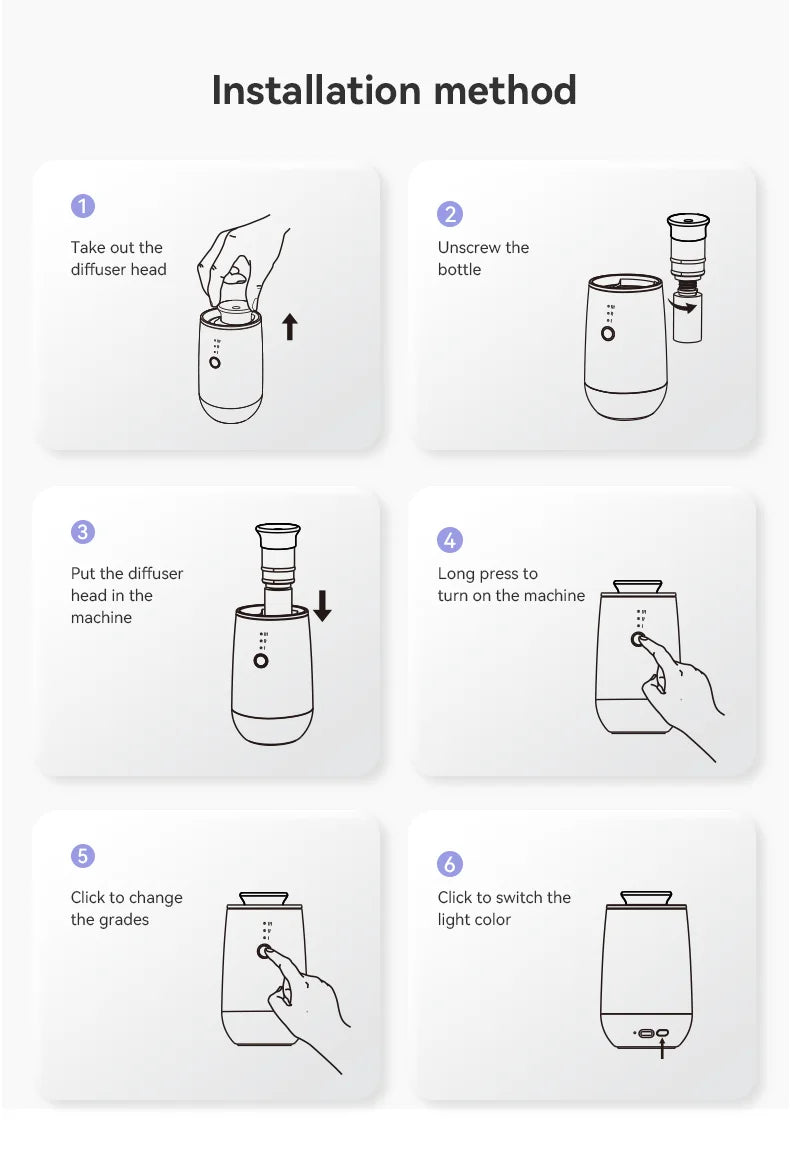 Installation method

1
Take out the diffuser head

2
Unscrew the bottle

3
Put the diffuser head in the machine

4
Long press to turn on the machine

5
Click to change the grades

6
Click to switch the light color